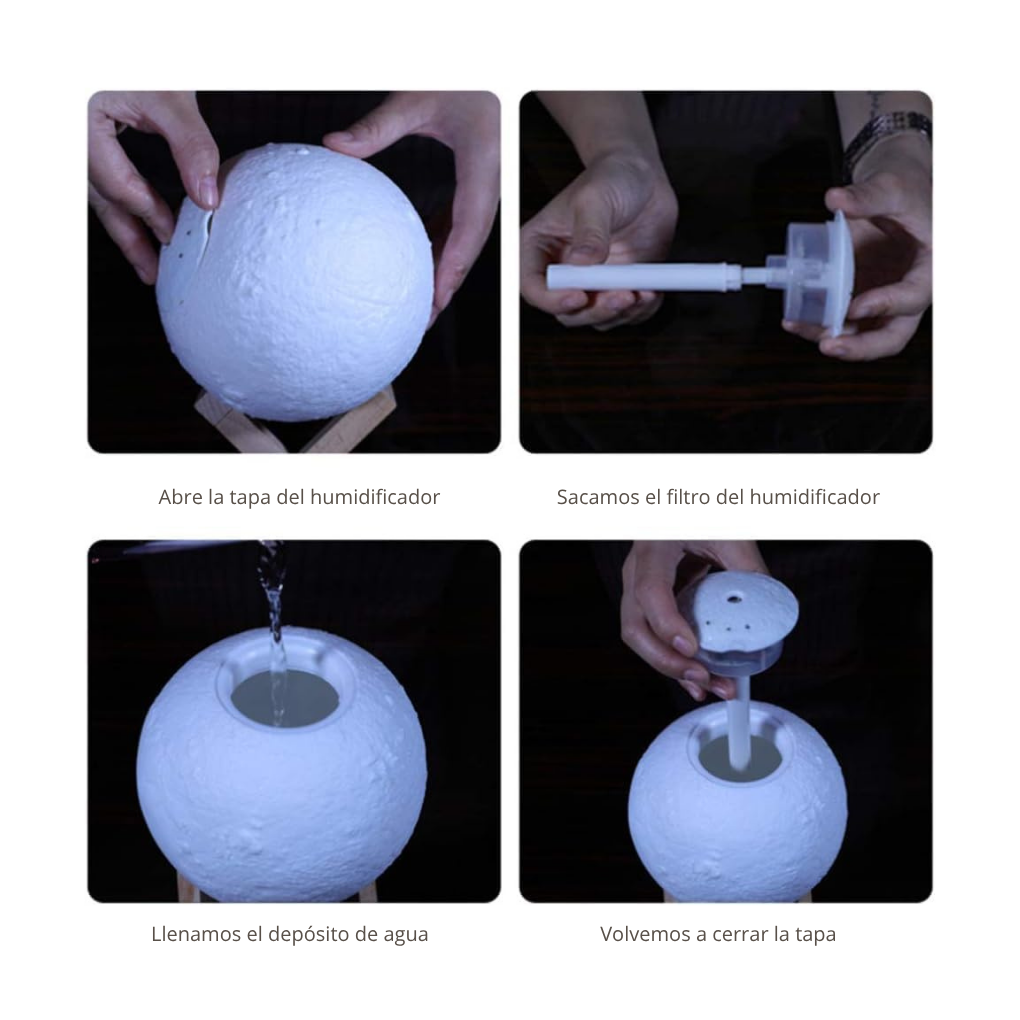 Abre la tapa del humidificador

Sacamos el filtro del humidificador

Llenamos el depósito de agua

Volvemos a cerrar la tapa